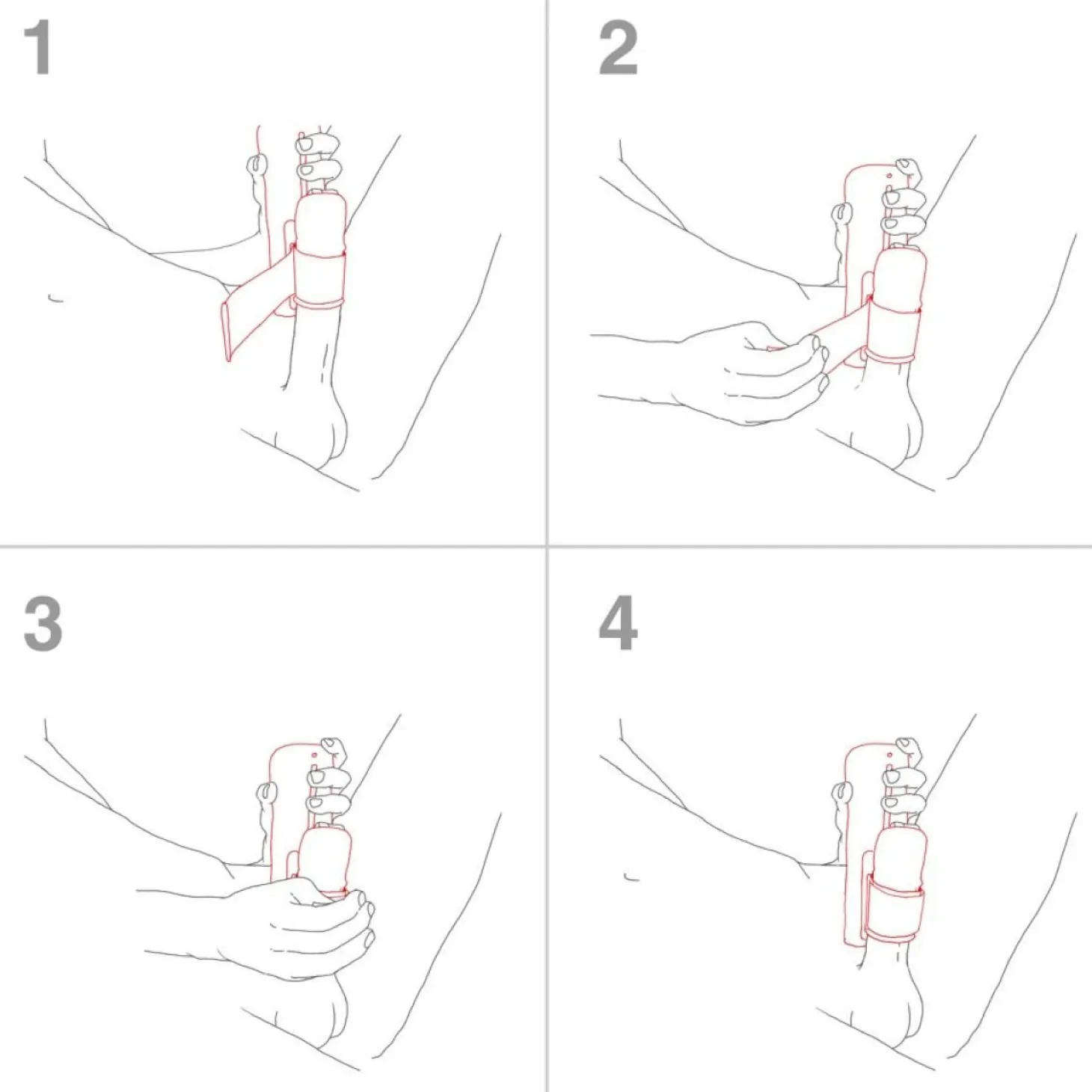 1

2

3

4